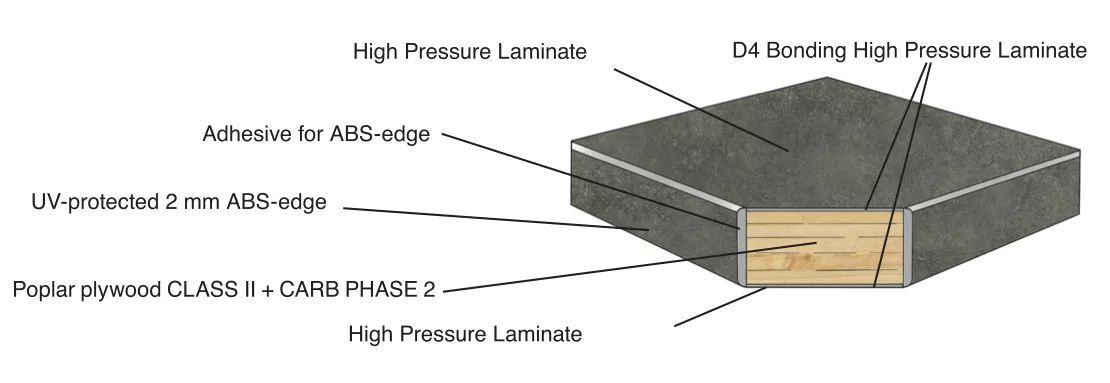 High Pressure Laminate

D4 Bonding High Pressure Laminate

Adhesive for ABS-edge

UV-protected 2 mm ABS-edge

Poplar plywood CLASS II + CARB PHASE 2

High Pressure Laminate